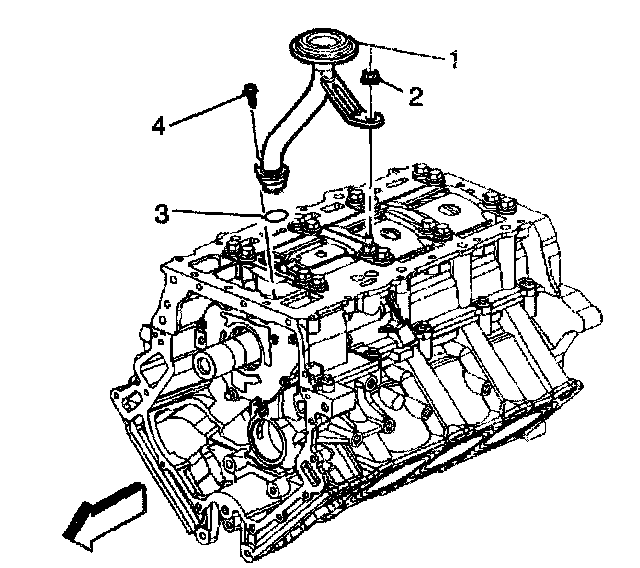 1
2
4
3