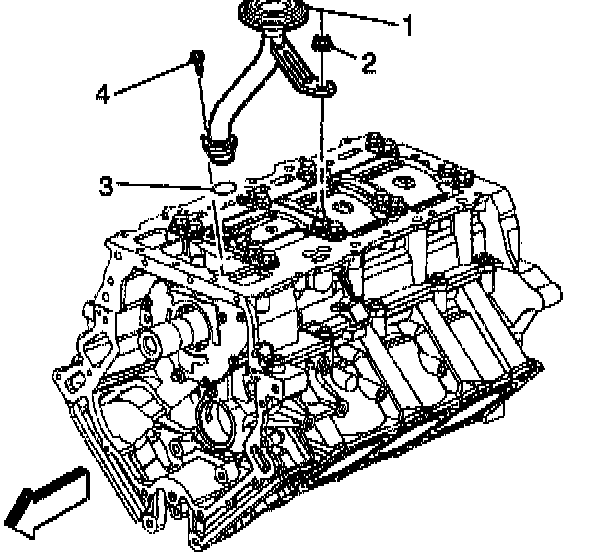 1
2
4
3