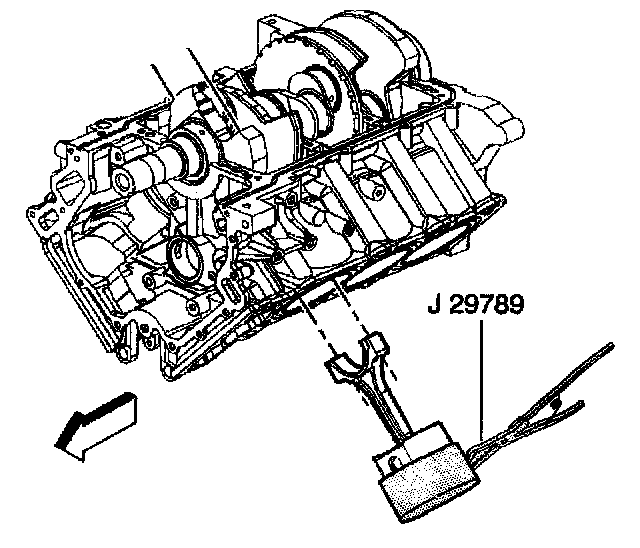 J 29789