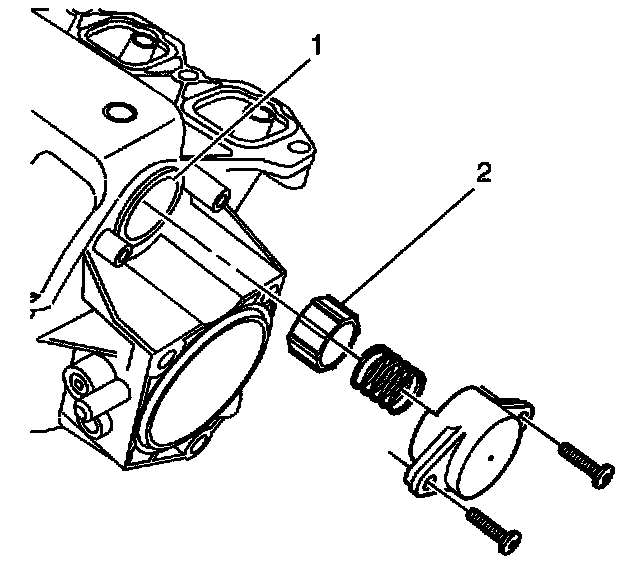 1
2