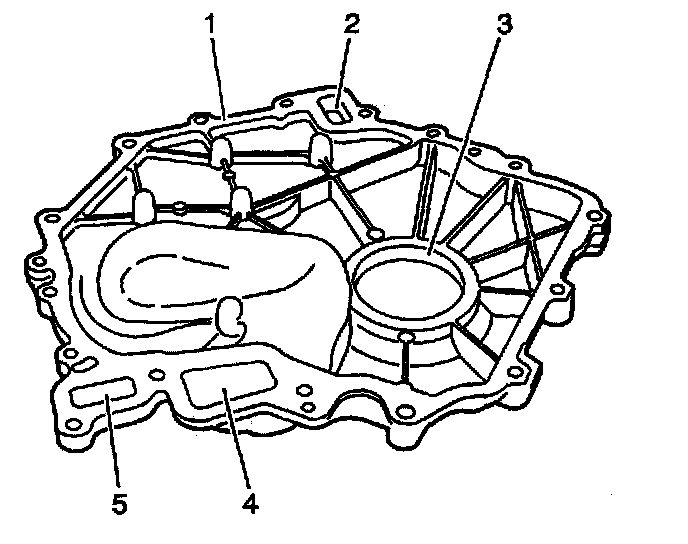 1
2
3
5
4