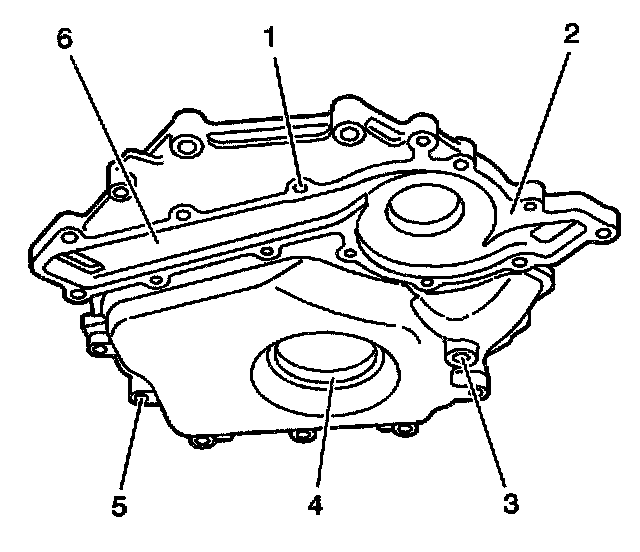 6
1
2
5
4
3