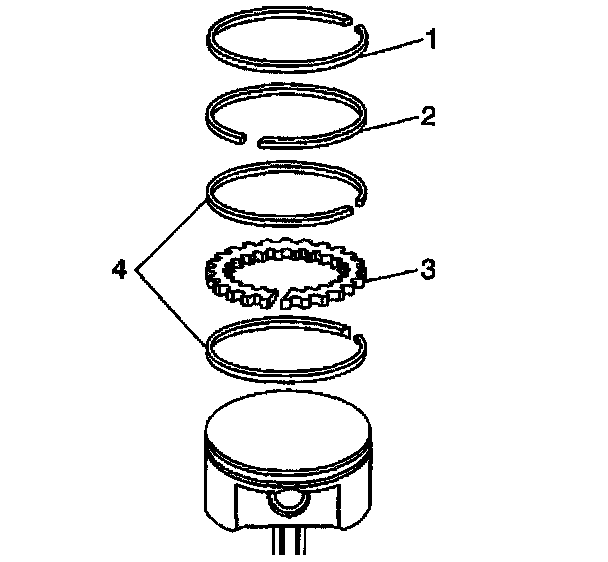 1
2
4
3