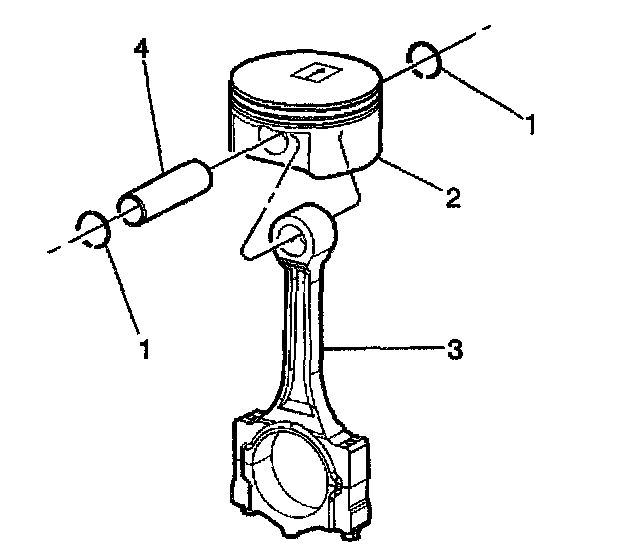 4
1
2
1
3