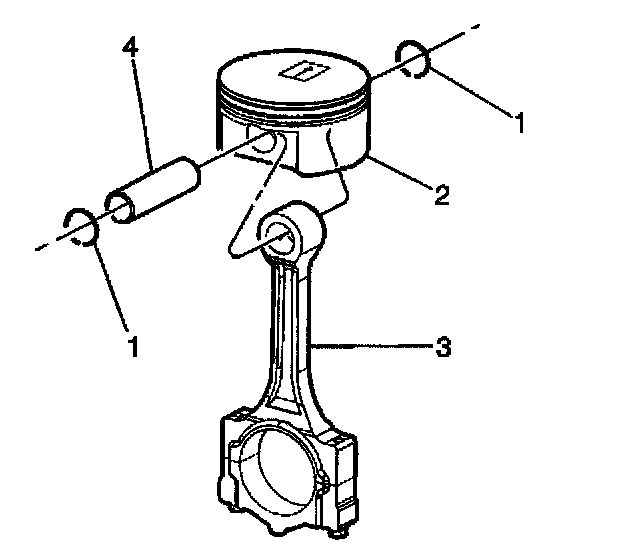 4
1
2
1
3