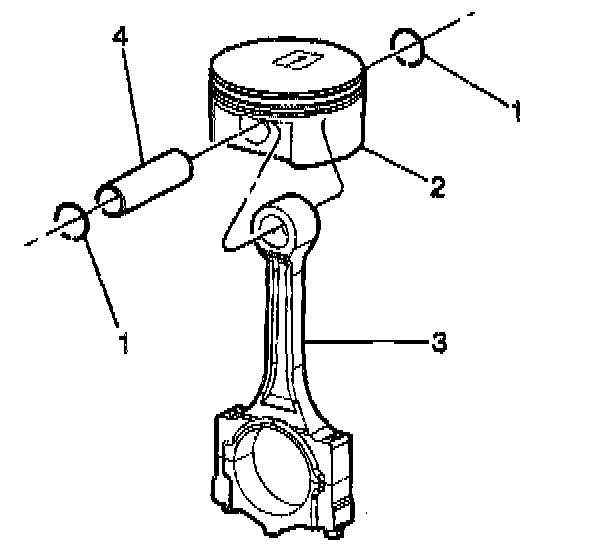 4
1
2
1
3