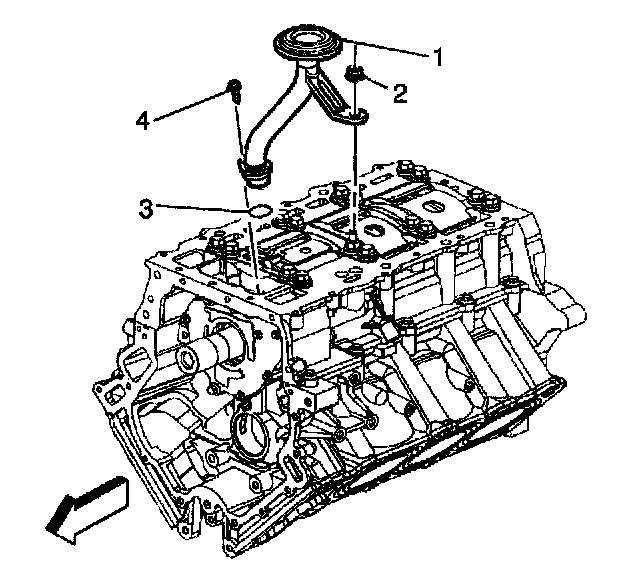 1
2
4
3