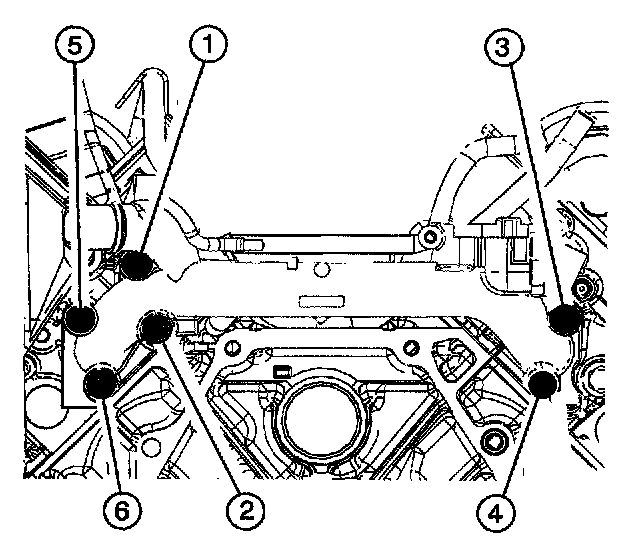 5
1
3
6
2
4