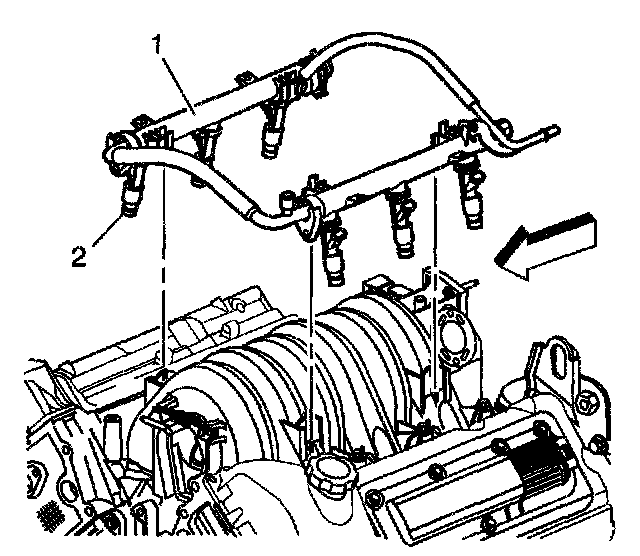 1

2