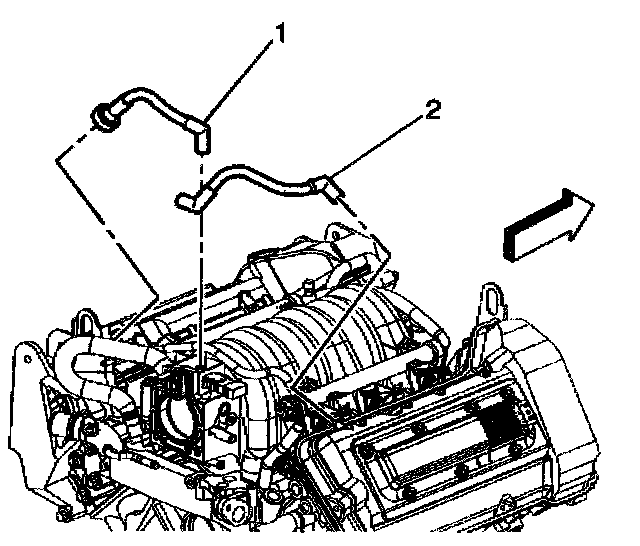 1
2