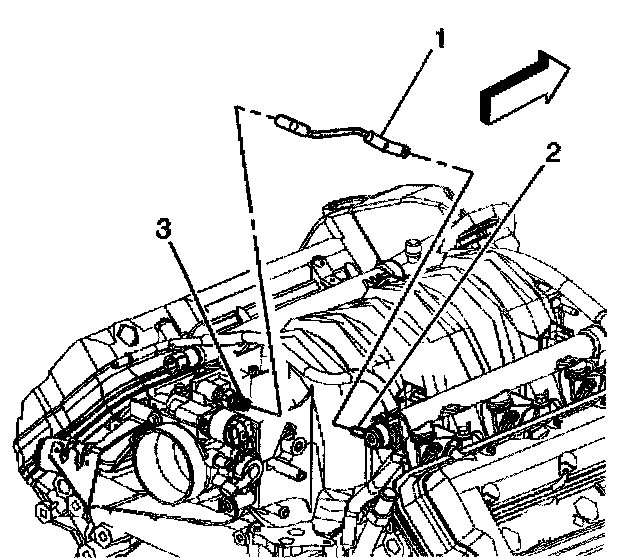 1

2

3