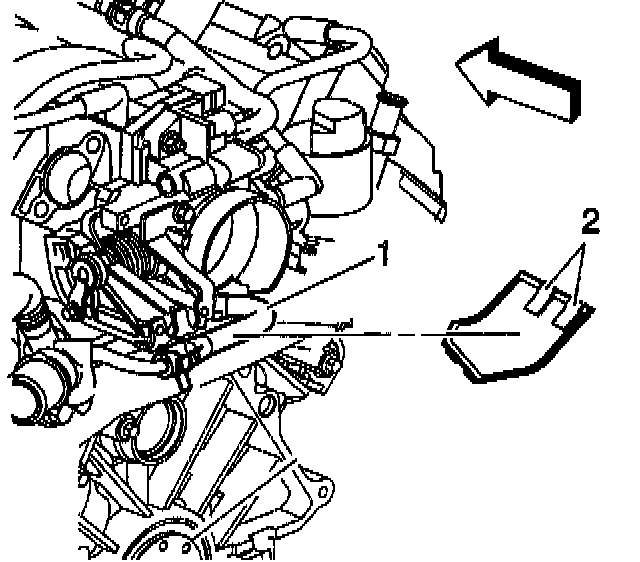 2
1