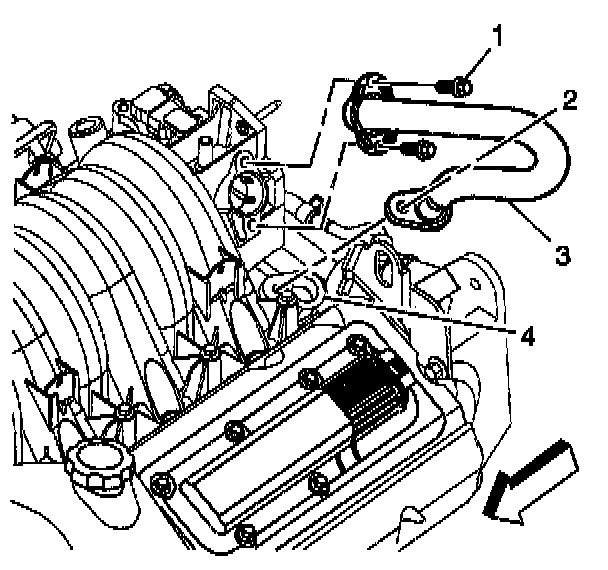 1
2
3
4