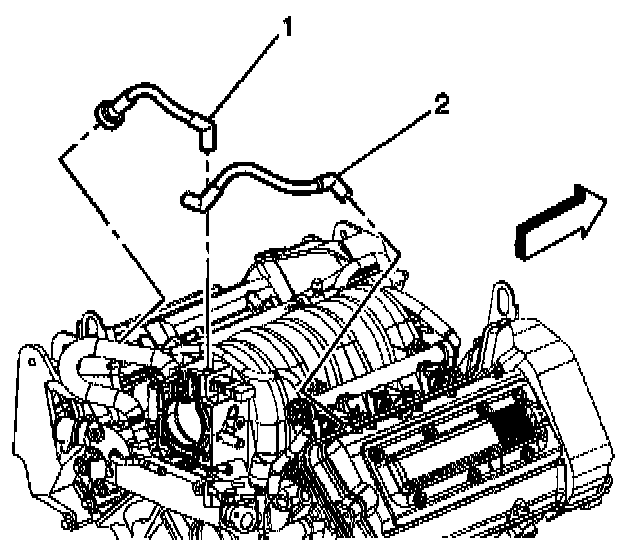 1
2