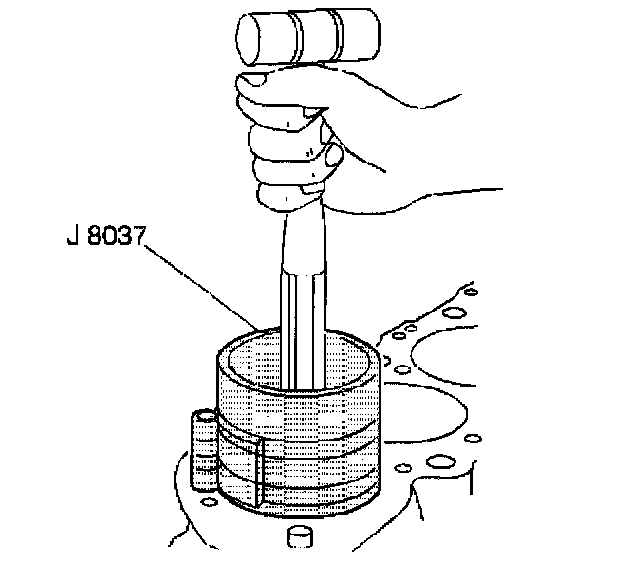 J 8037