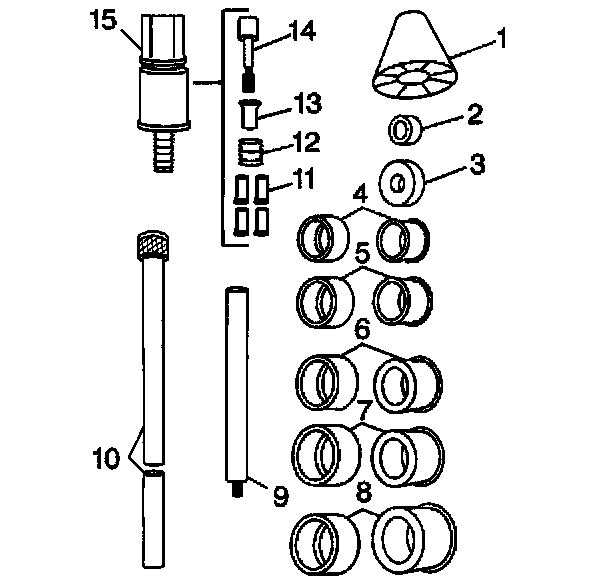 15
14
1
13
2
12
3
11
4
5
6
7
10
9
8