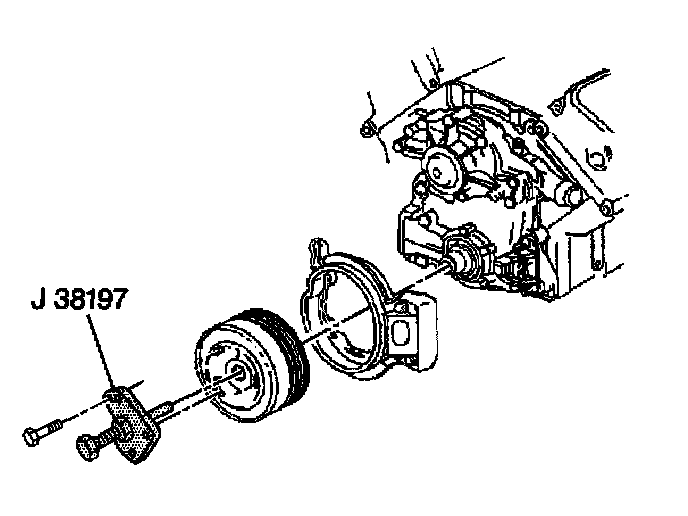 J 38197