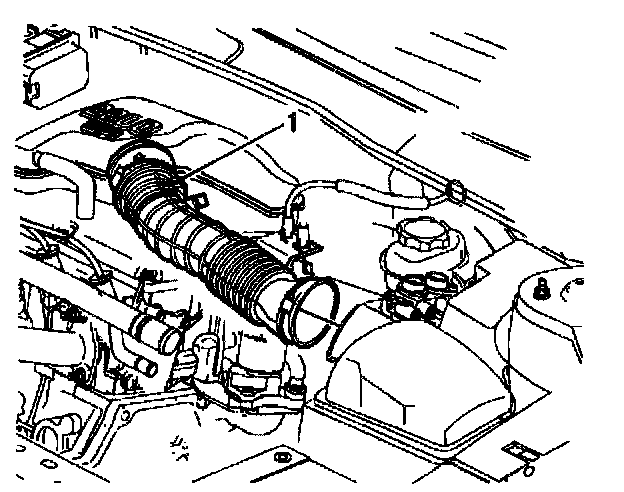 1