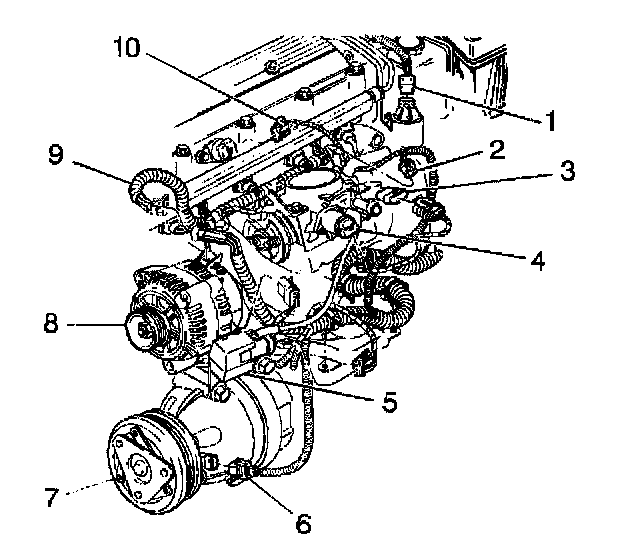 10
1
9
2
3
4
8
5
7
6