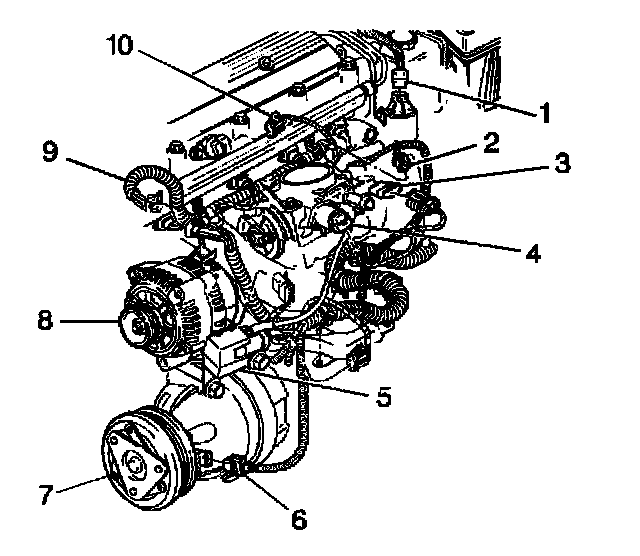 10
1
9
2
3
4
8
5
7
6