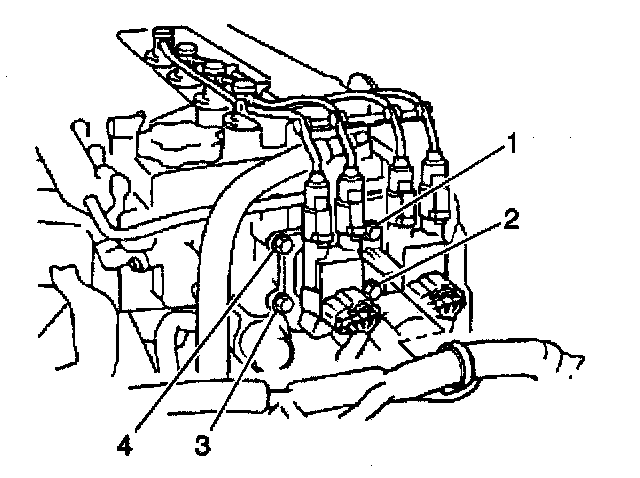 1
2
4
3