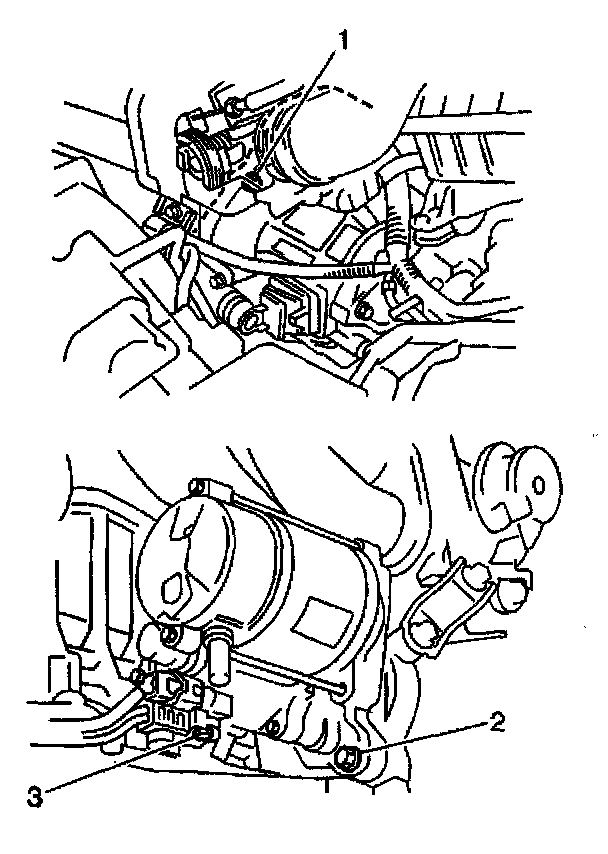 1
2
3