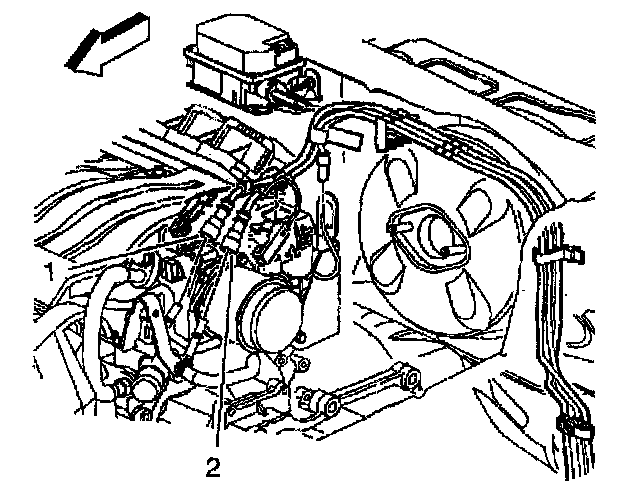 1

2