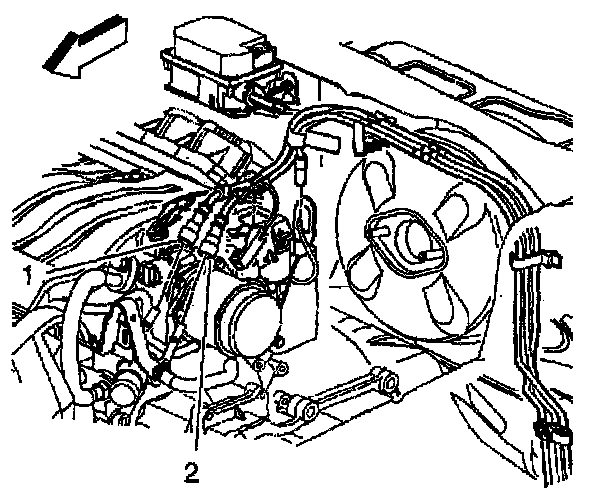 1

2