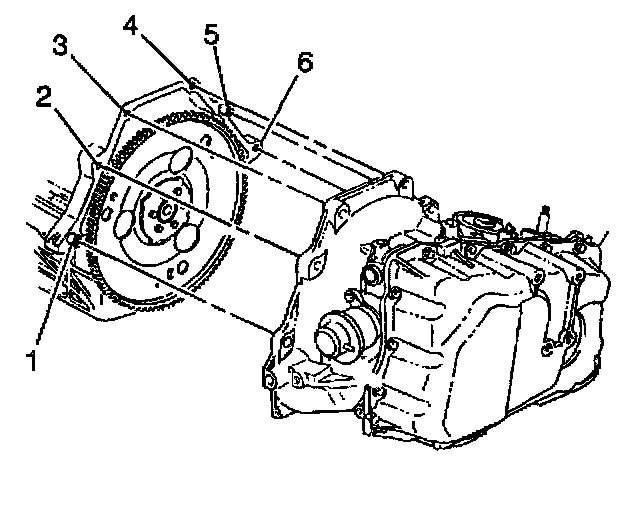 4
5
3
6
2
1