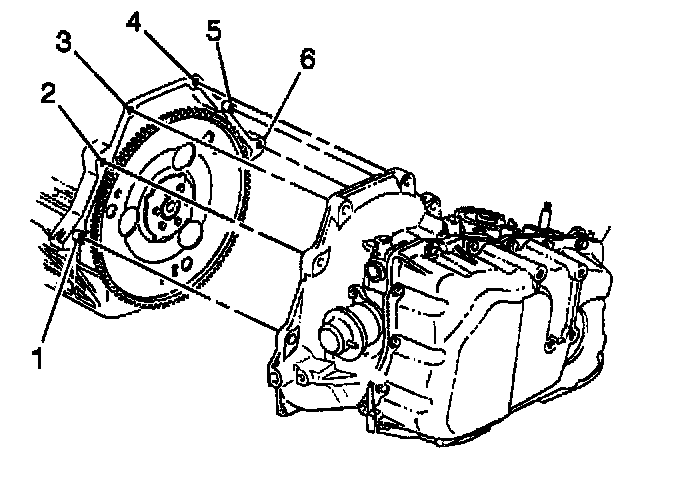 4
5
3
6
2
1