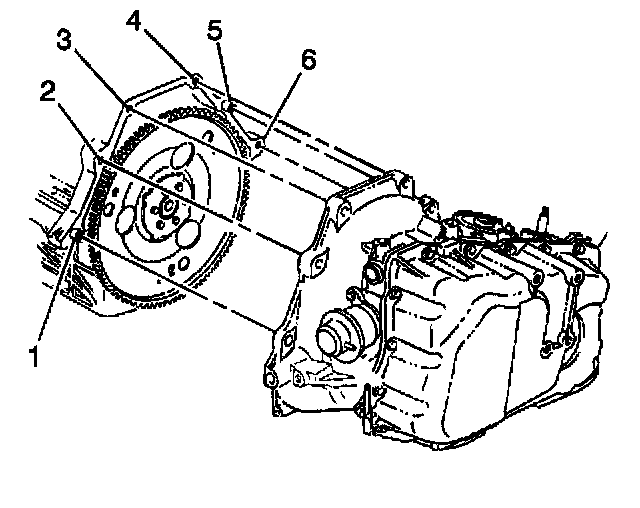 4
5
3
6
2
1