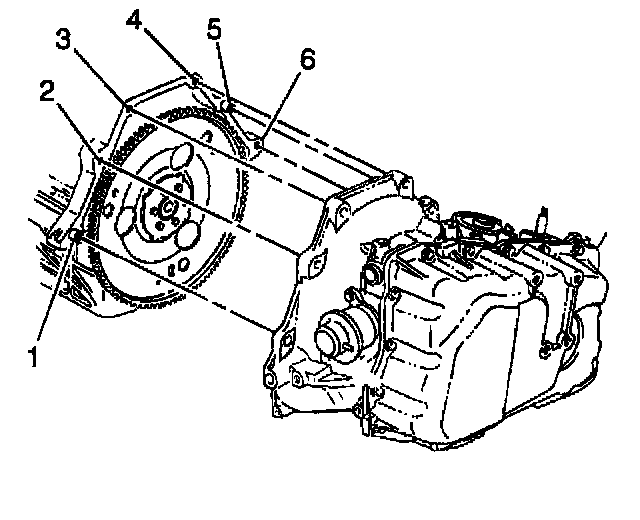 4
5
3
6
2
1