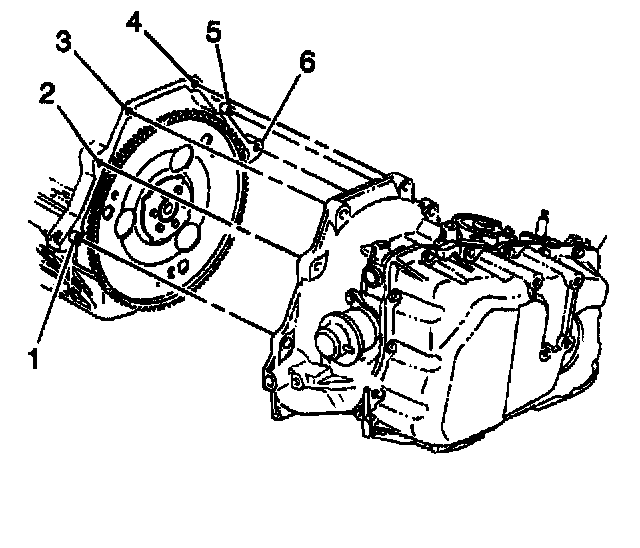 4
5
3
6
2
1