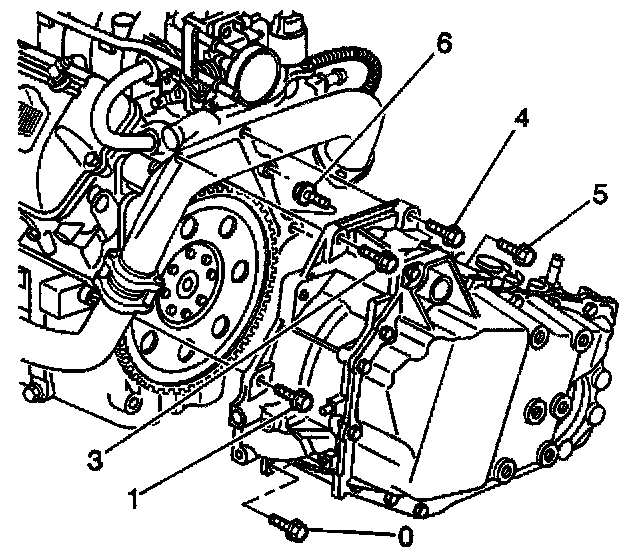 6
4
5
3
1
0