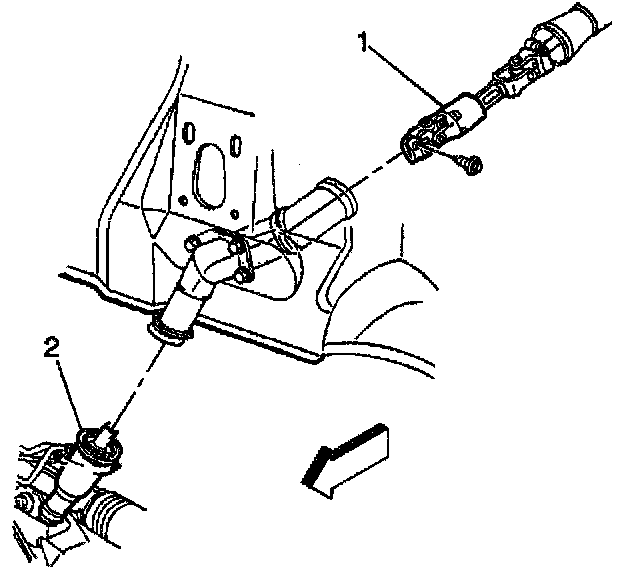 1

2