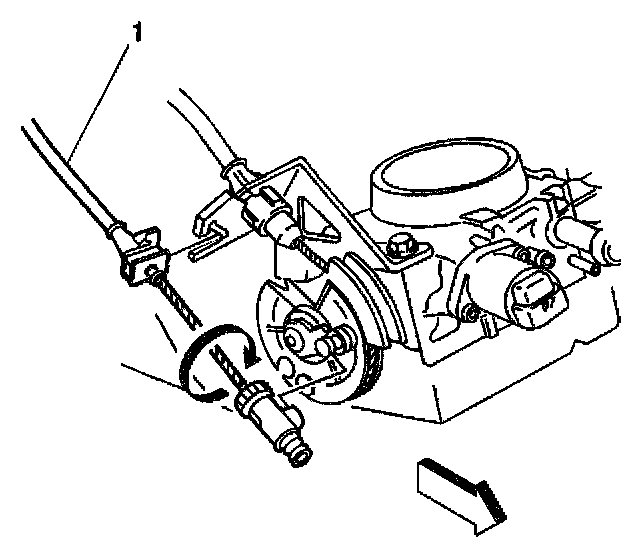 1