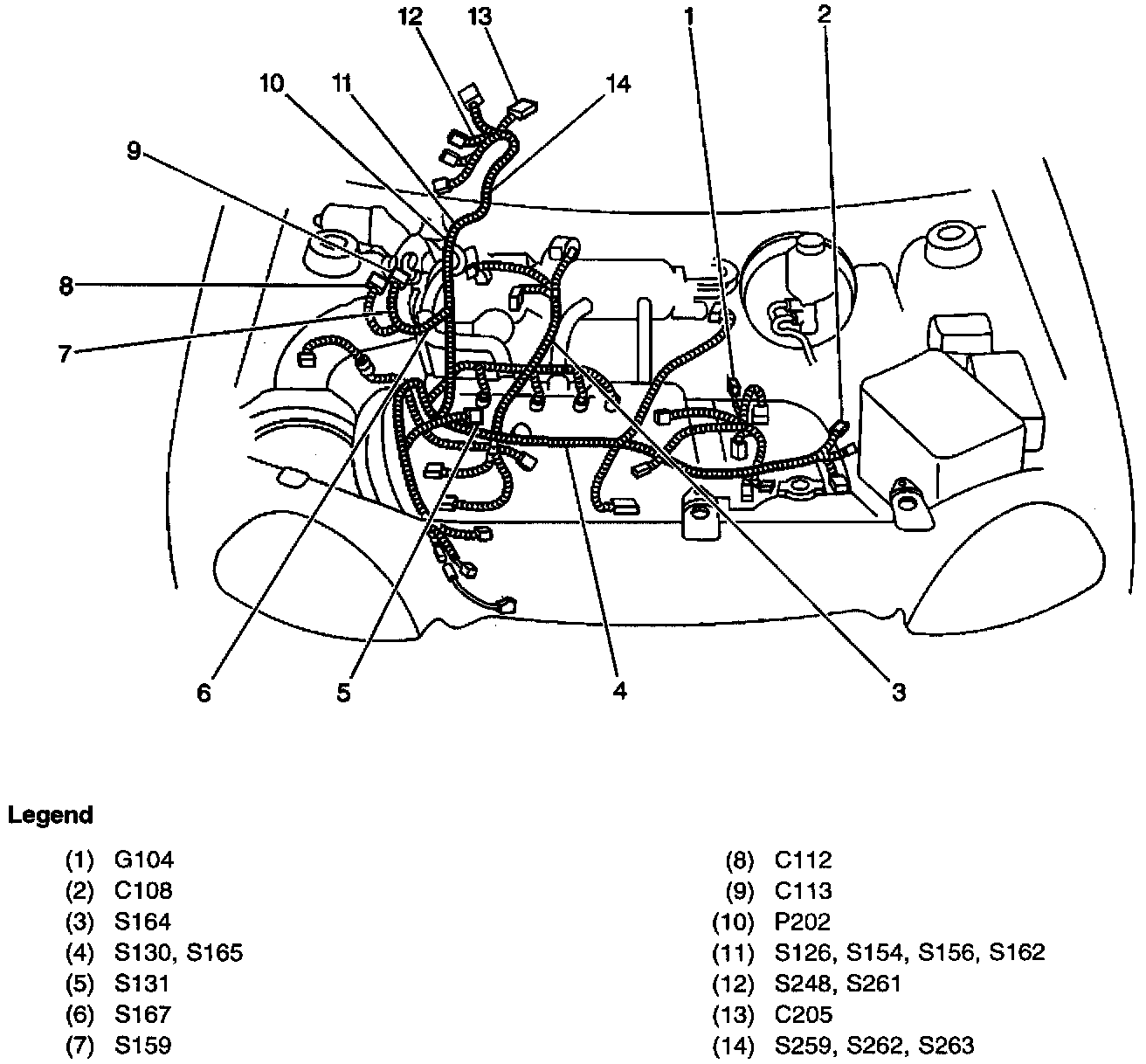 12 13 1 2
10 11 14
9
8
7
6 5 4 3

Legend

(1) G104
(2) C108
(3) S164
(4) S130, S165
(5) S131
(6) S167
(7) S159

(8) C112
(9) C113
(10) P202
(11) S126, S154, S156, S162
(12) S248, S261
(13) C205
(14) S259, S262, S263