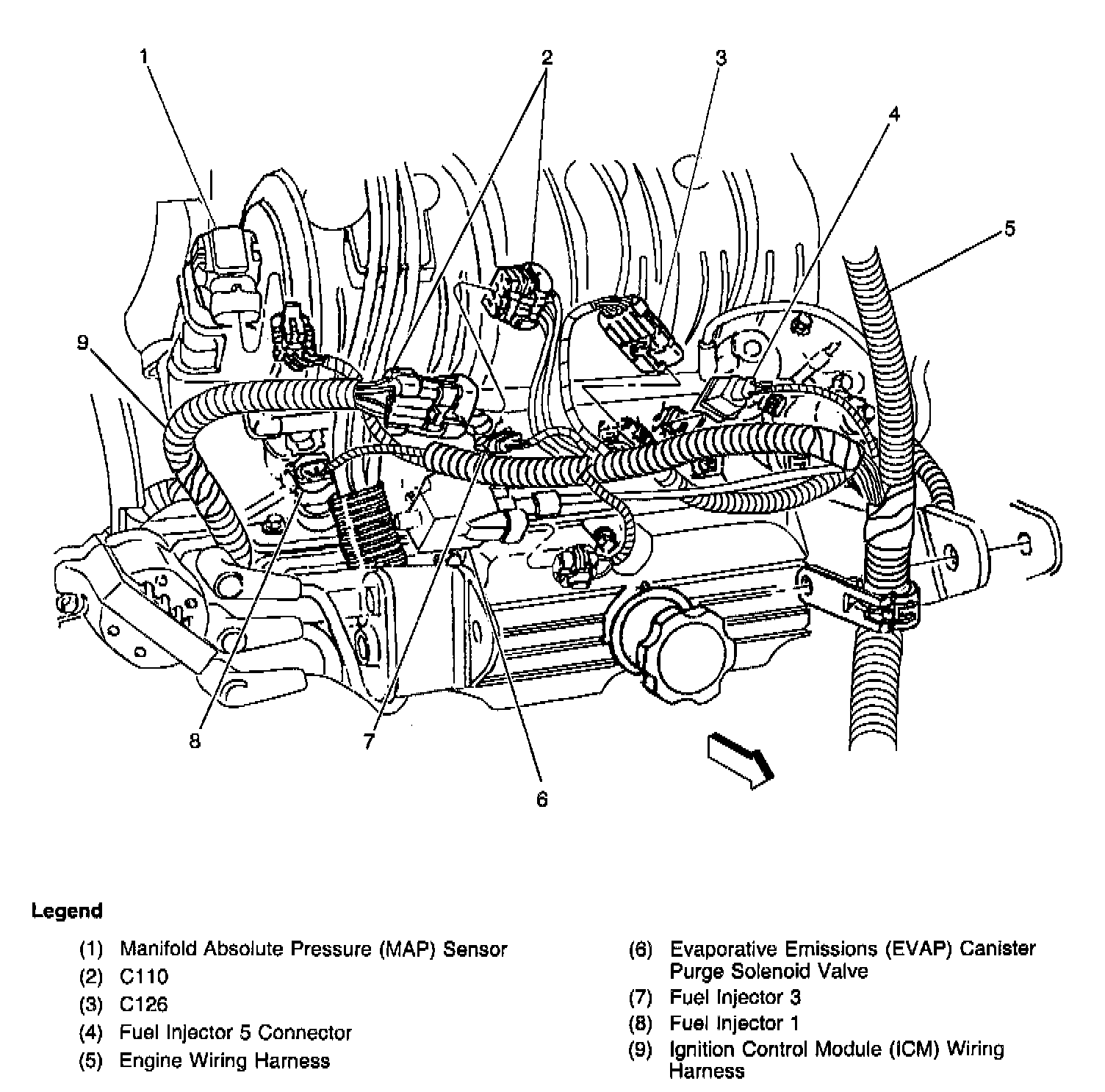 1
2
3
4
5
9
8
7
6

Legend

(1) Manifold Absolute Pressure (MAP) Sensor
(2) C110
(3) C126
(4) Fuel Injector 5 Connector
(5) Engine Wiring Harness

(6) Evaporative Emissions (EVAP) Canister Purge Solenoid Valve
(7) Fuel Injector 3
(8) Fuel Injector 1
(9) Ignition Control Module (ICM) Wiring Harness