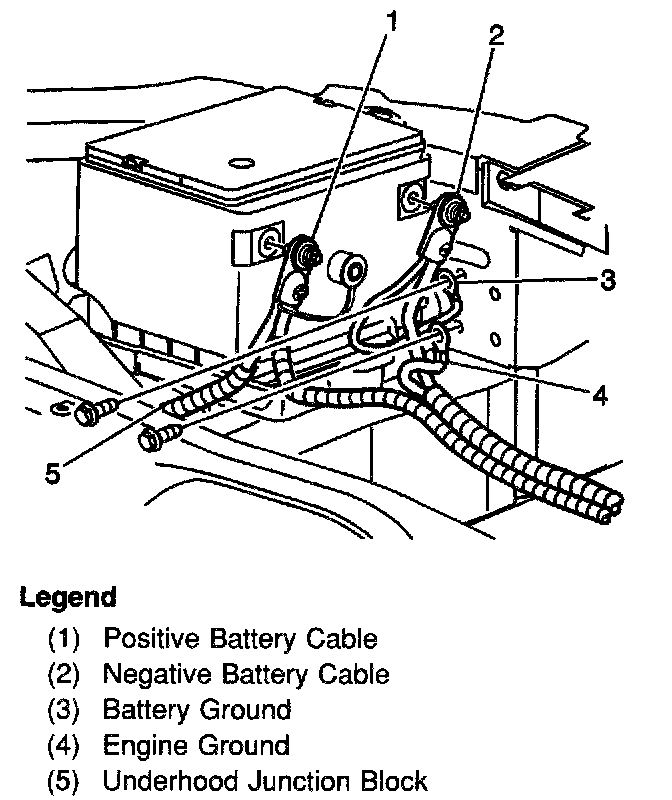 1
2
3
4
5

Legend
(1) Positive Battery Cable
(2) Negative Battery Cable
(3) Battery Ground
(4) Engine Ground
(5) Underhood Junction Block