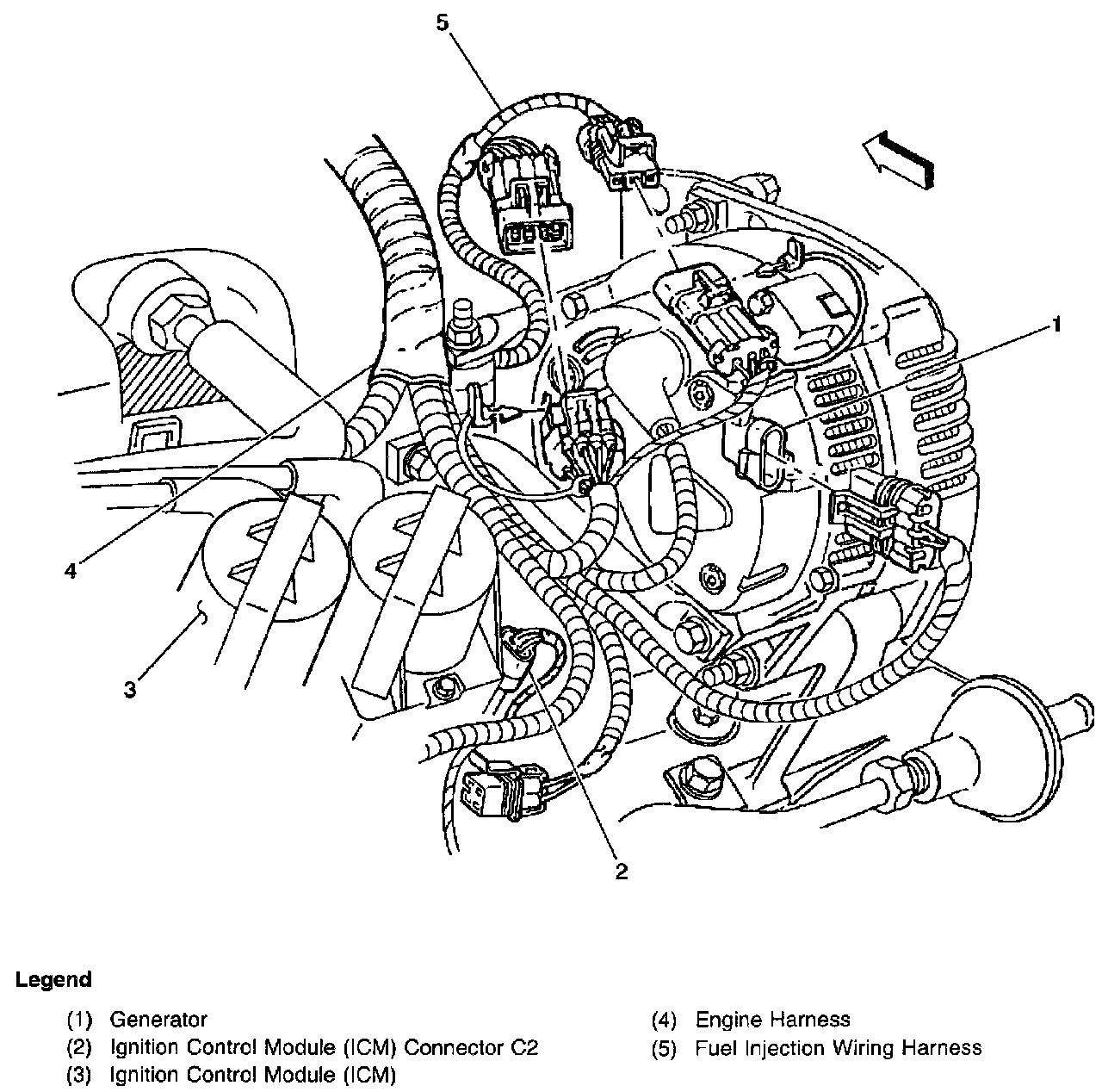 5

1

4

3

2

Legend

(1) Generator
(2) Ignition Control Module (ICM) Connector C2
(3) Ignition Control Module (ICM)

(4) Engine Harness
(5) Fuel Injection Wiring Harness