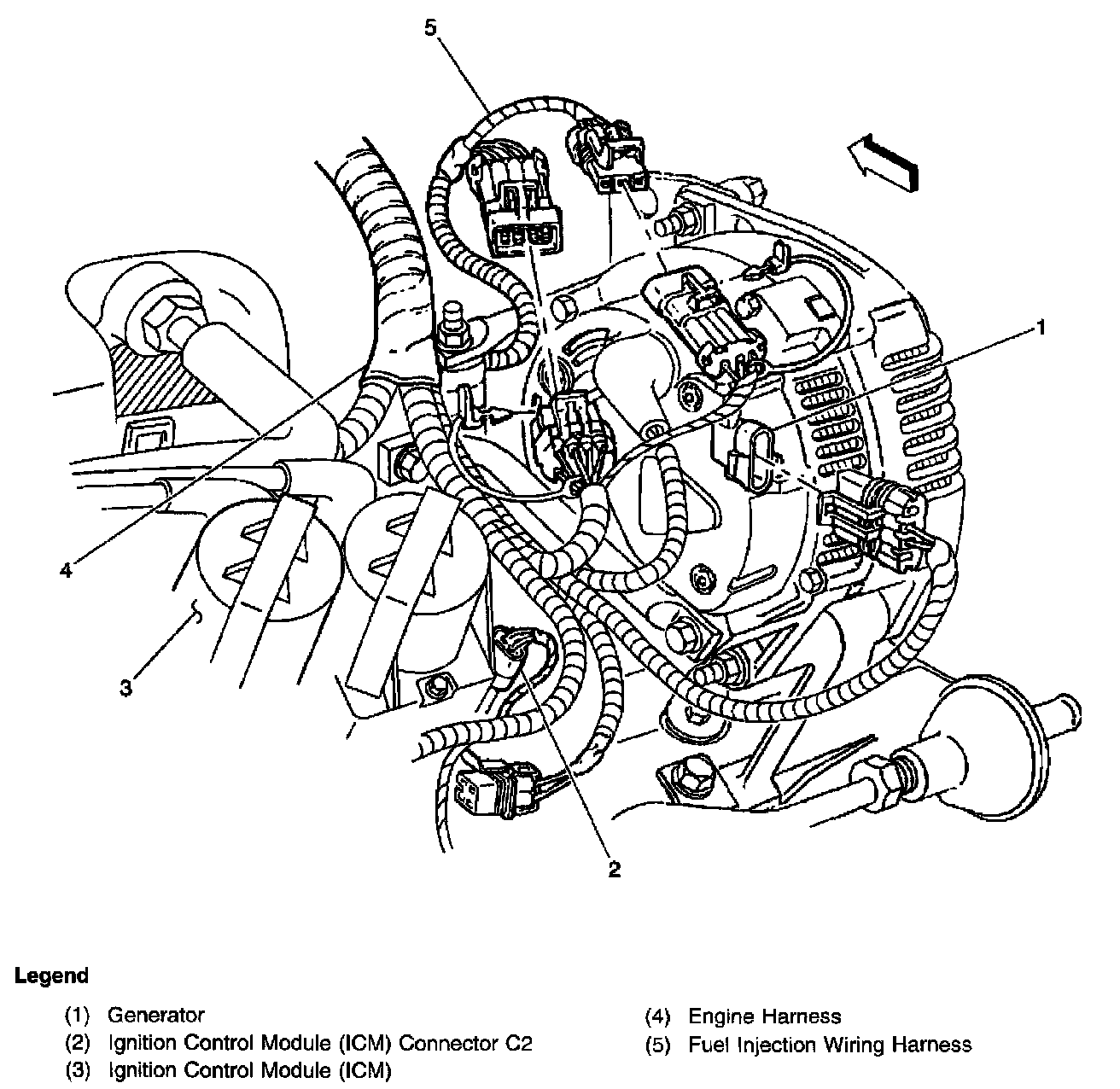 5

1

4

3

2

Legend

(1) Generator
(2) Ignition Control Module (ICM) Connector C2
(3) Ignition Control Module (ICM)

(4) Engine Harness
(5) Fuel Injection Wiring Harness