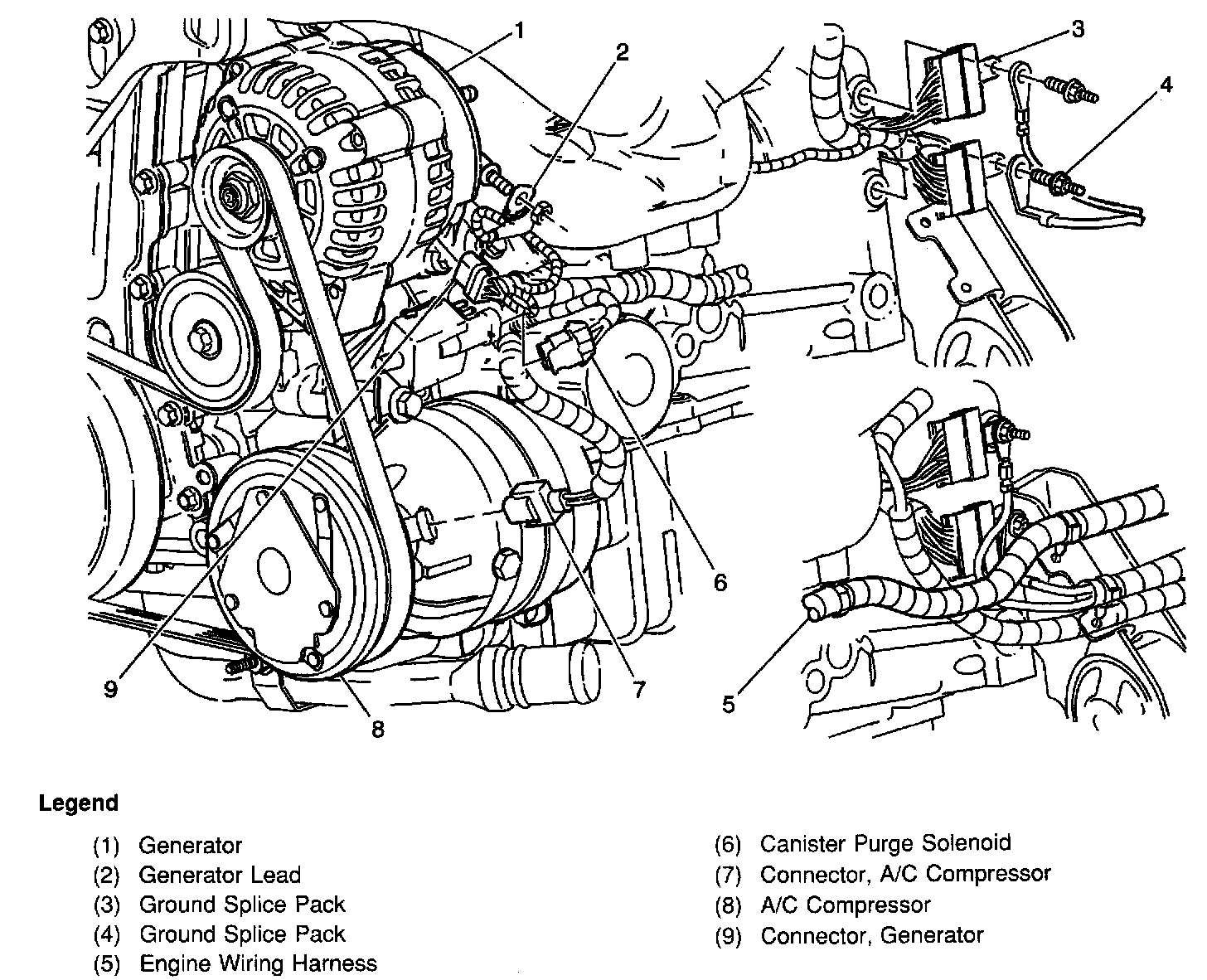 1
2
3
4
6
9
7
8
5

Legend

(1) Generator
(2) Generator Lead
(3) Ground Splice Pack
(4) Ground Splice Pack
(5) Engine Wiring Harness

(6) Canister Purge Solenoid
(7) Connector, A/C Compressor
(8) A/C Compressor
(9) Connector, Generator