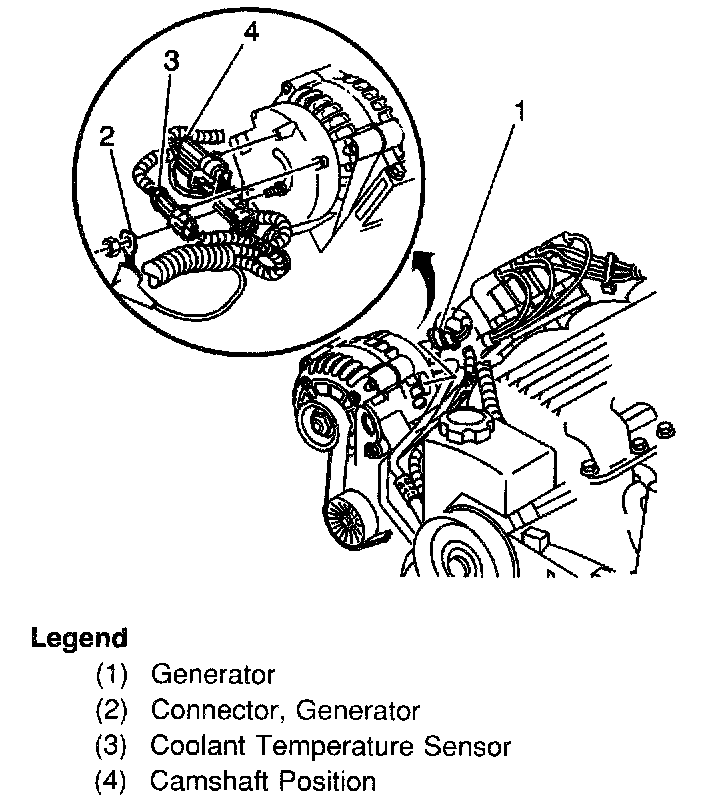 4
3
2
1

Legend
(1) Generator
(2) Connector, Generator
(3) Coolant Temperature Sensor
(4) Camshaft Position