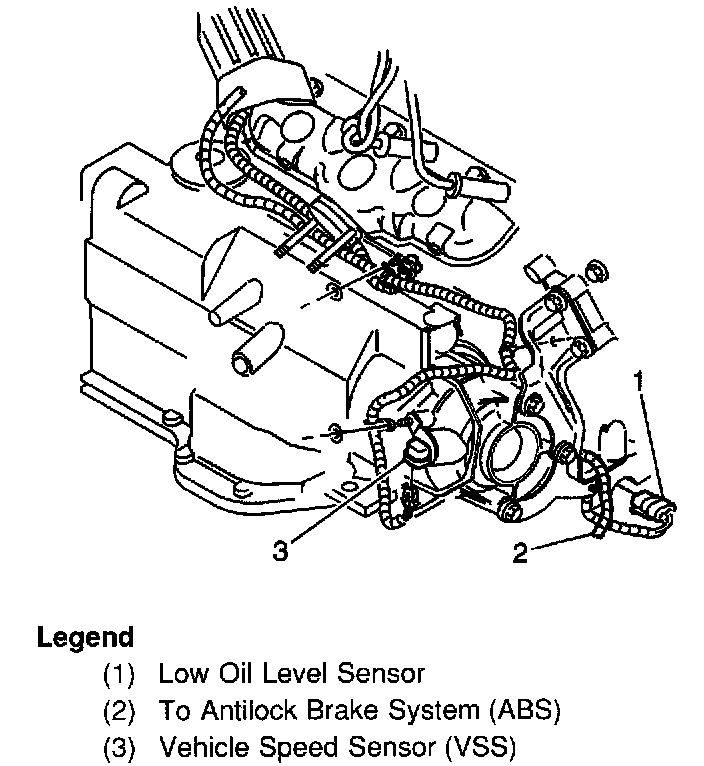 1

3

2

Legend

(1) Low Oil Level Sensor

(2) To Antilock Brake System (ABS)

(3) Vehicle Speed Sensor (VSS)