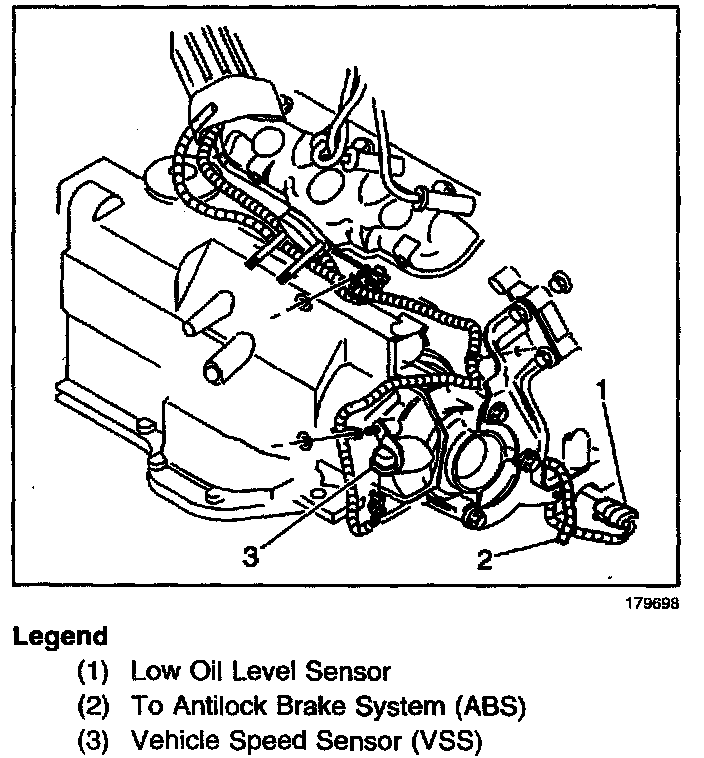 1

3

2

179698

Legend

(1) Low Oil Level Sensor

(2) To Antilock Brake System (ABS)

(3) Vehicle Speed Sensor (VSS)