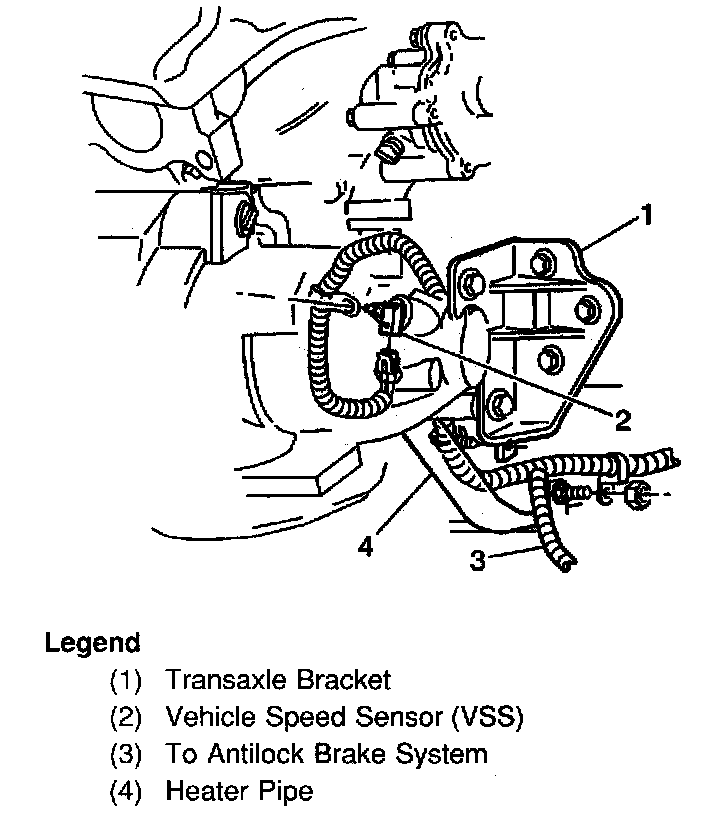 1
2
4
3

Legend
(1) Transaxle Bracket
(2) Vehicle Speed Sensor (VSS)
(3) To Antilock Brake System
(4) Heater Pipe