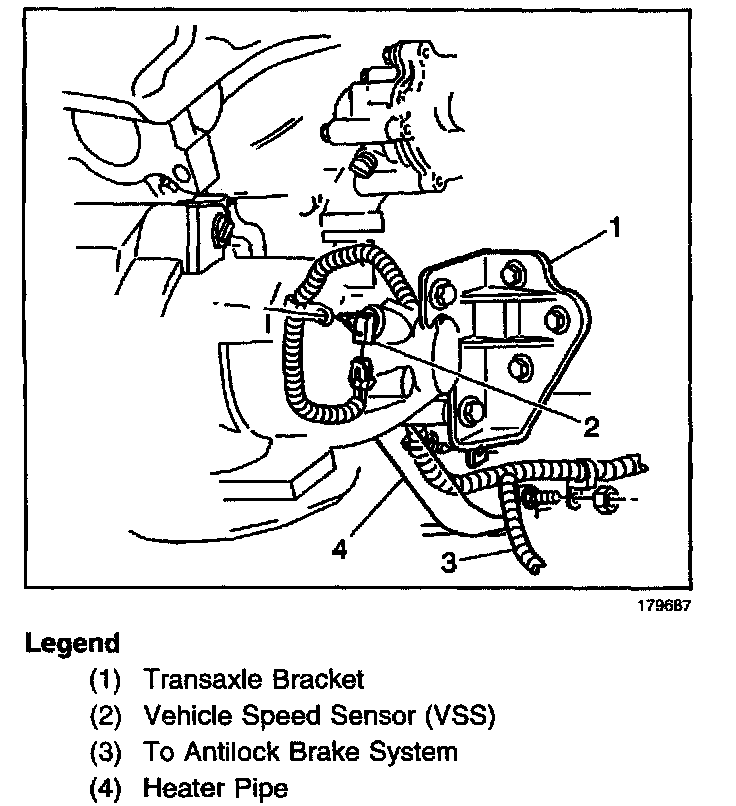 1
2
4
3
179687

Legend
(1) Transaxle Bracket
(2) Vehicle Speed Sensor (VSS)
(3) To Antilock Brake System
(4) Heater Pipe