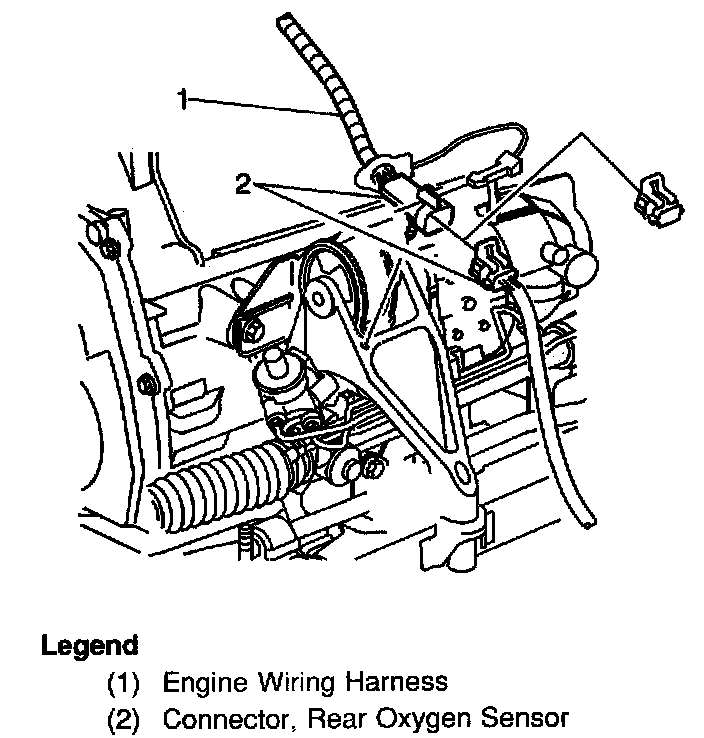 1

2

Legend

(1) Engine Wiring Harness

(2) Connector, Rear Oxygen Sensor