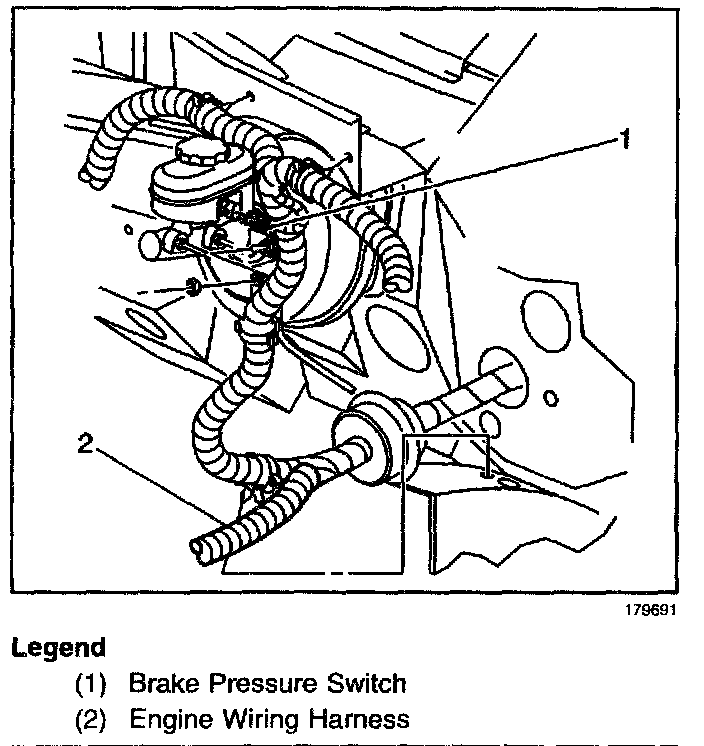 1

2

179691

Legend

(1) Brake Pressure Switch

(2) Engine Wiring Harness