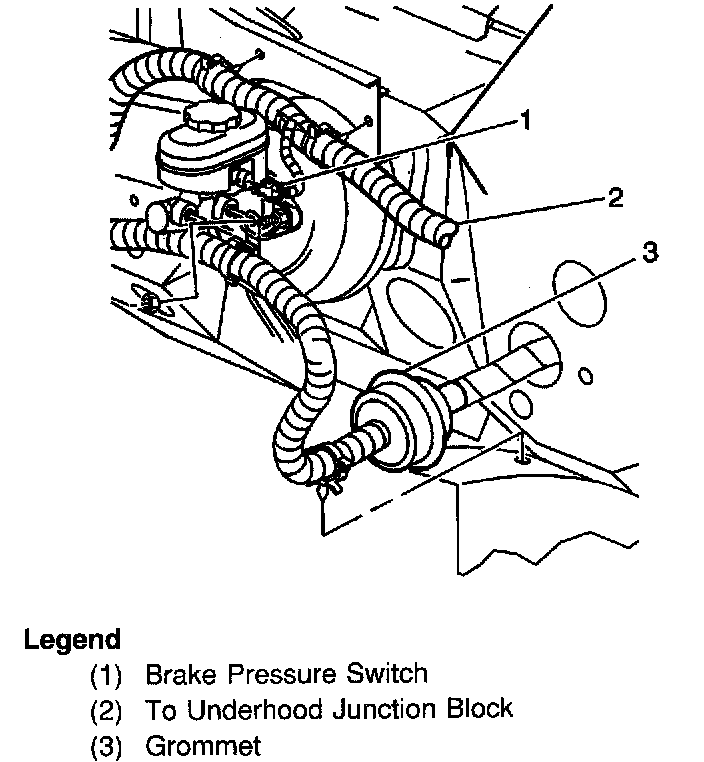 1
2
3

Legend
(1) Brake Pressure Switch
(2) To Underhood Junction Block
(3) Grommet